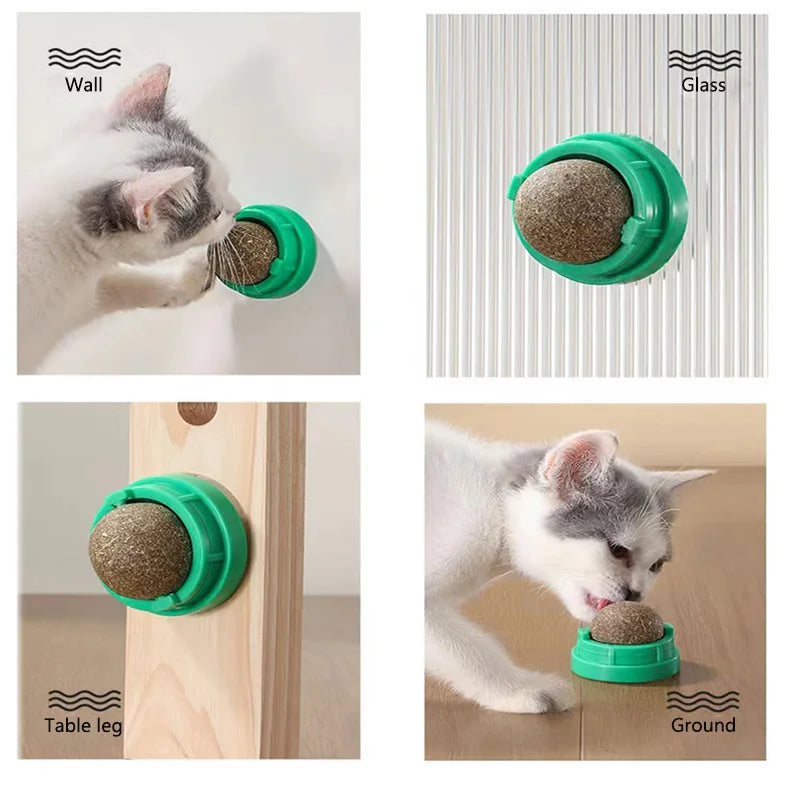 Wall

Glass

Table leg

Ground