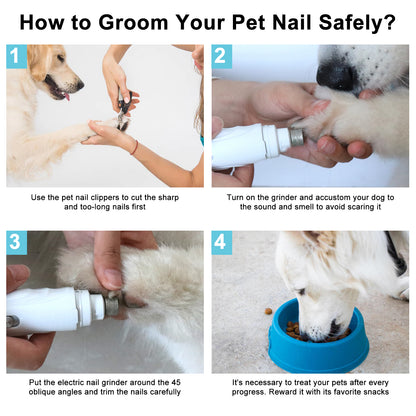 How to Groom Your Pet Nail Safely?

1

Use the pet nail clippers to cut the sharp and too-long nails first

2

Turn on the grinder and accustom your dog to the sound and smell to avoid scaring it

3

Put the electric nail grinder around the 45 oblique angles and trim the nails carefully

4

It's necessary to treat your pets after every progress. Reward it with its favorite snacks